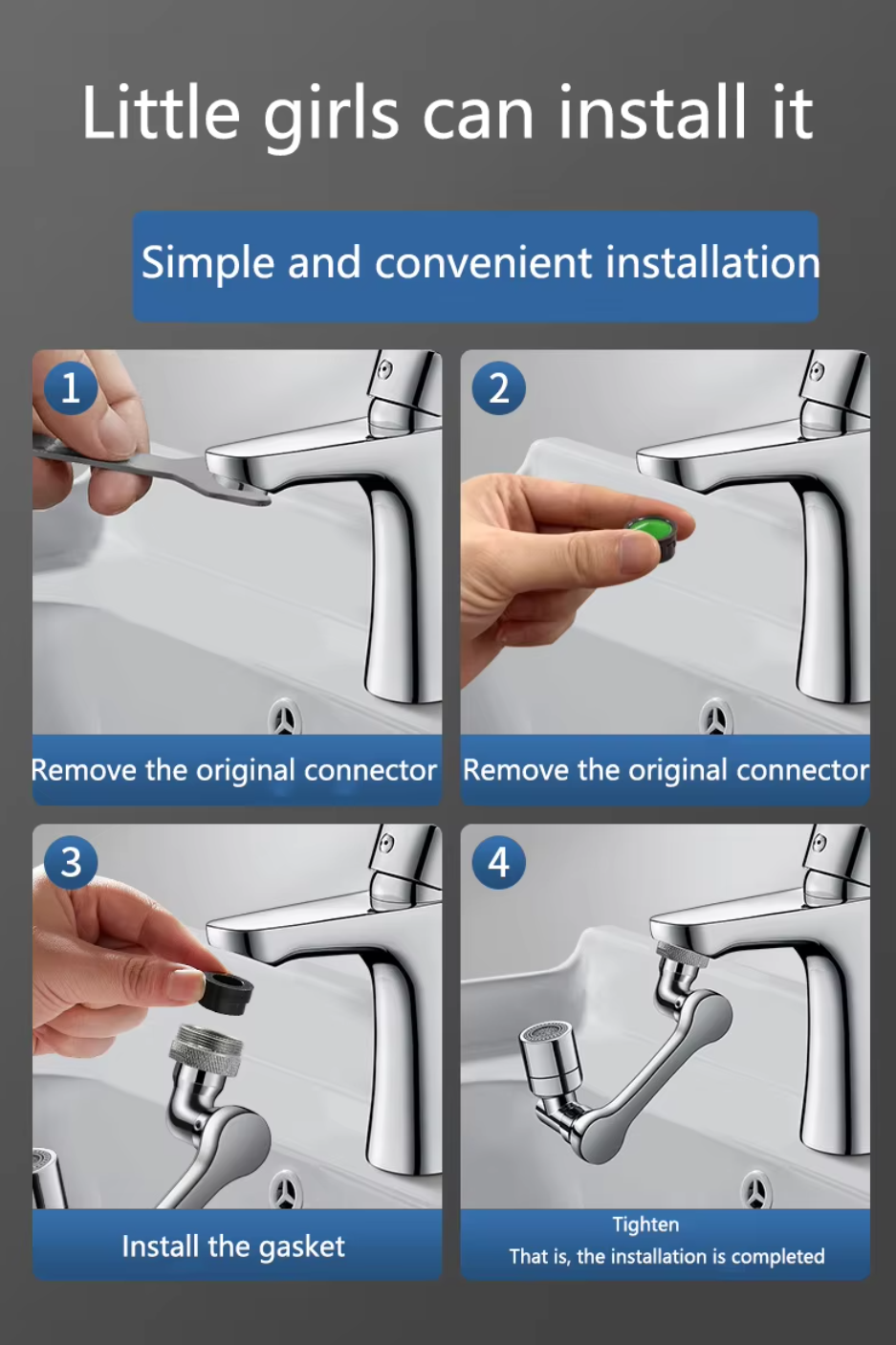 Little girls can install it

Simple and convenient installation

1

Remove the original connector

2

Remove the original connector

3

Install the gasket

4

Tighten
That is, the installation is completed